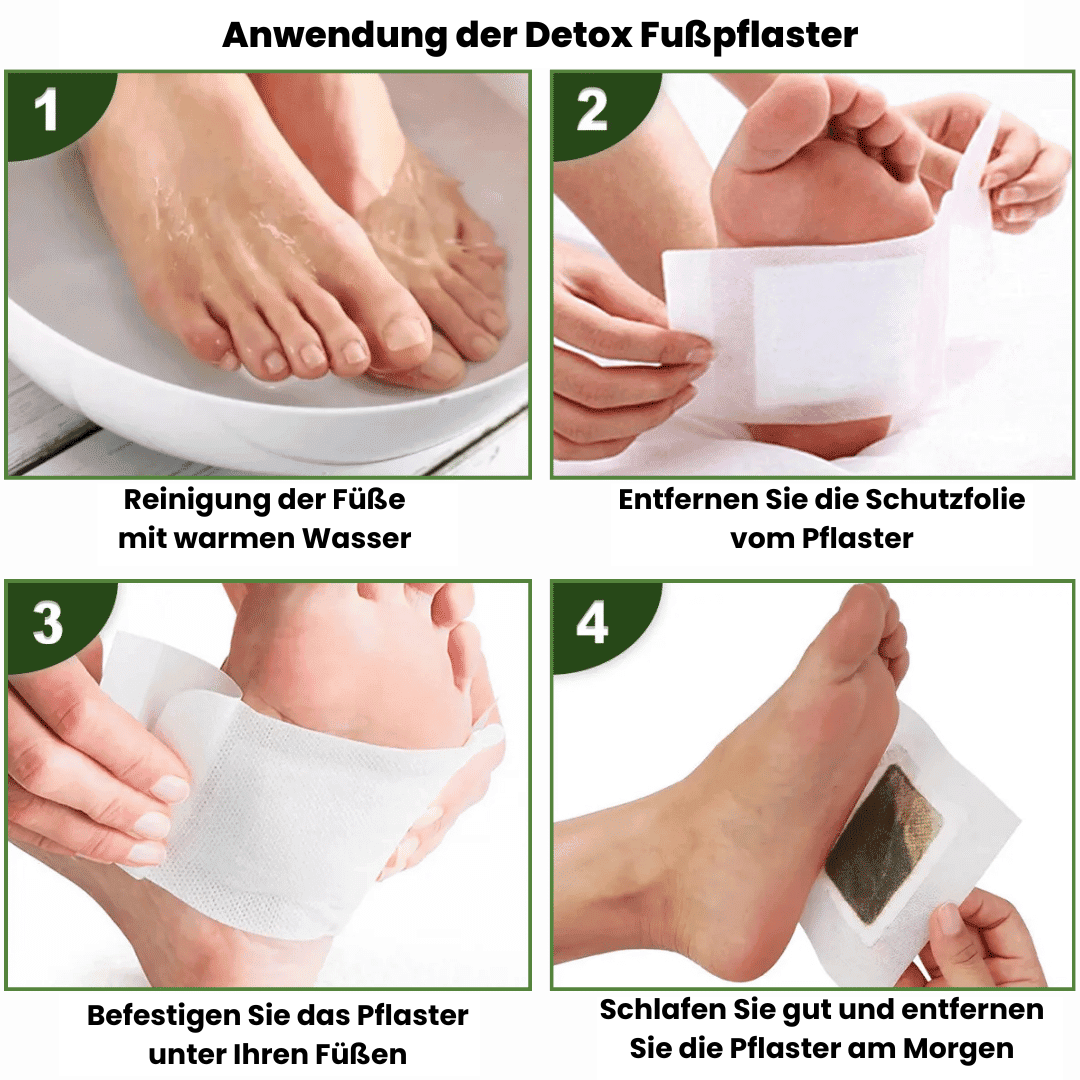 Anwendung der Detox Fußpflaster

1

Reinigung der Füße mit warmen Wasser

2

Entfernen Sie die Schutzfolie vom Pflaster

3

Befestigen Sie das Pflaster unter Ihren Füßen

4

Schlafen Sie gut und entfernen Sie die Pflaster am Morgen